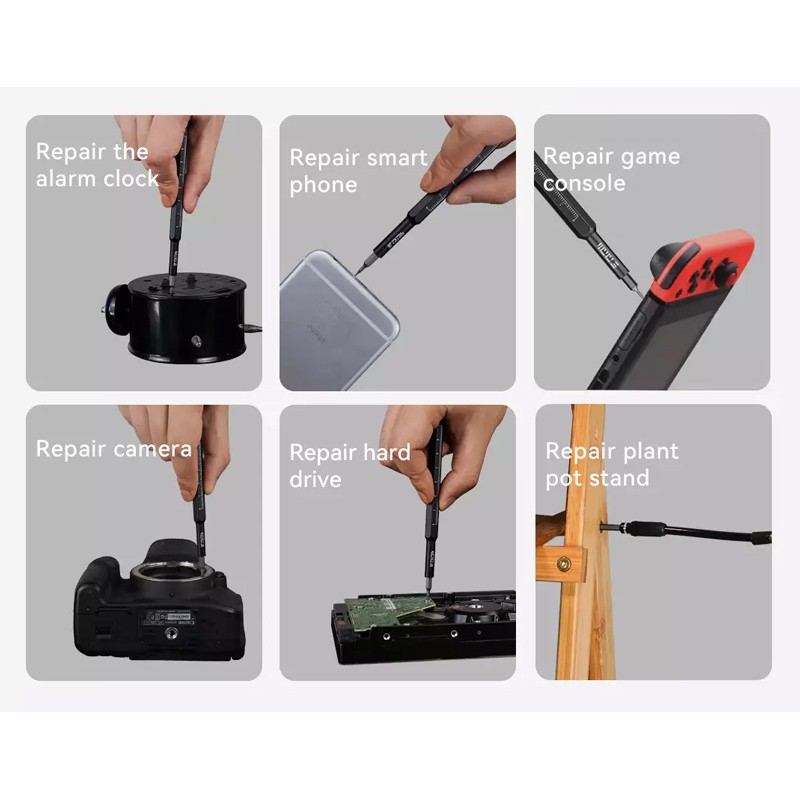 Repair the alarm clock

Repair smart phone

Repair game console

Repair camera

Repair hard drive

Repair plant pot stand